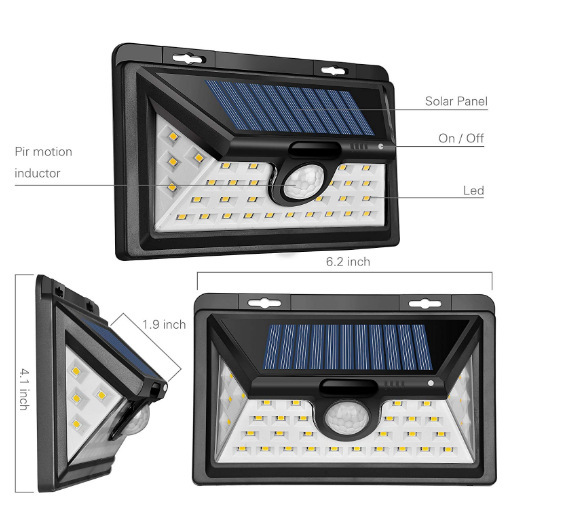 Solar Panel

On / Off

Pir motion inductor

Led

6.2 inch

1.9 inch

4.1 inch